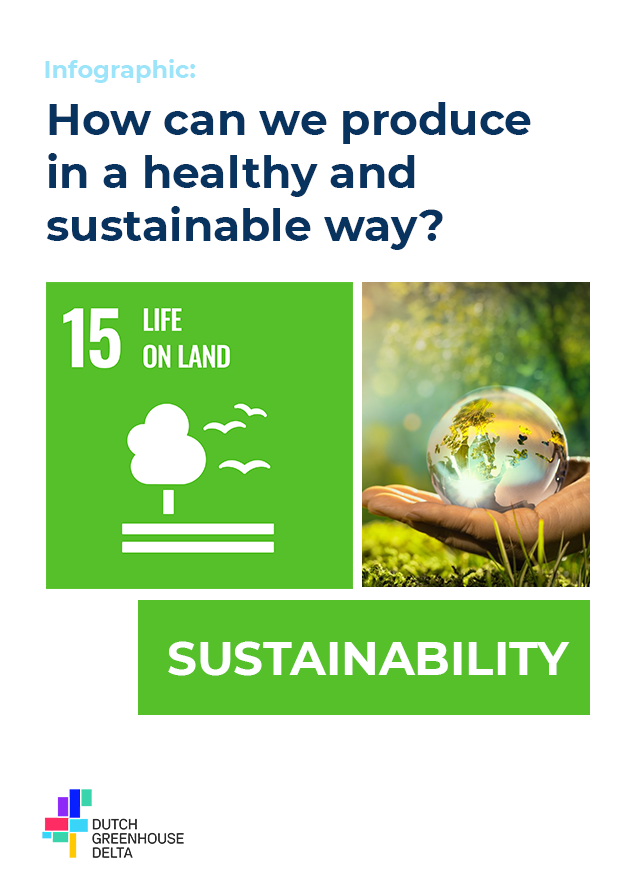 Infographic:

How can we produce in a healthy and sustainable way?

15 LIFE ON LAND

SUSTAINABILITY

DUTCH GREENHOUSE DELTA