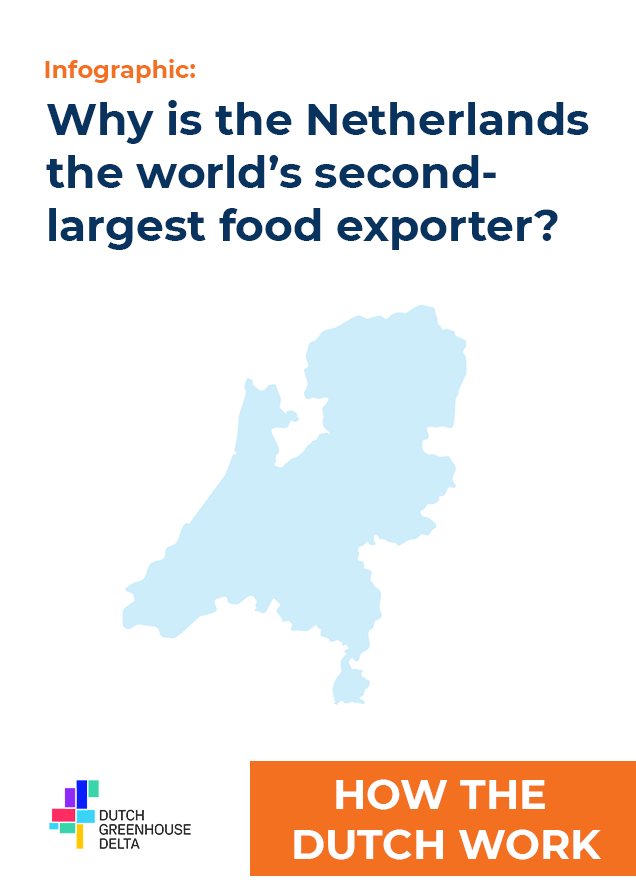 Infographic:

Why is the Netherlands the world's second-largest food exporter?

DUTCH GREENHOUSE DELTA

HOW THE DUTCH WORK