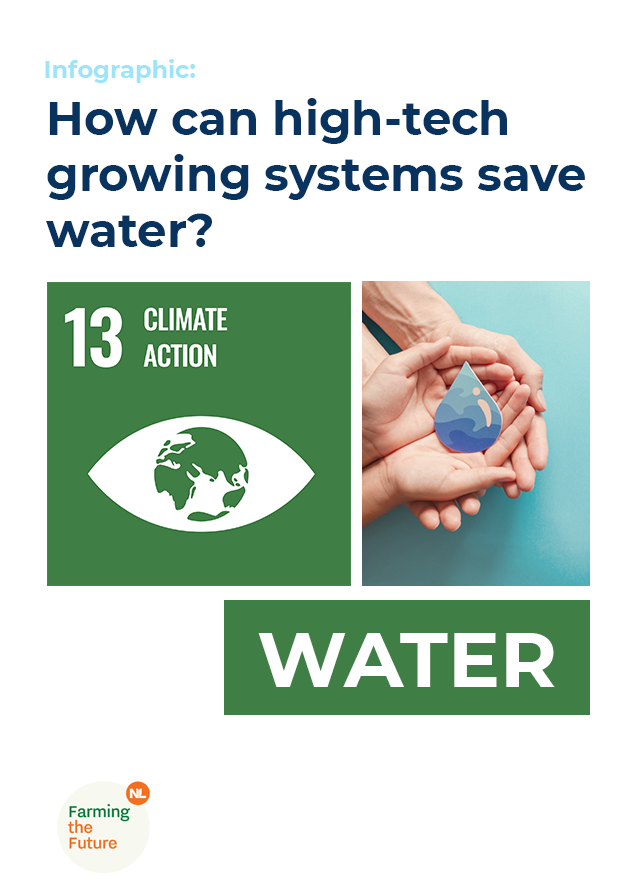 Infographic:

How can high-tech growing systems save water?

13 CLIMATE ACTION

WATER

NL
Farming the Future