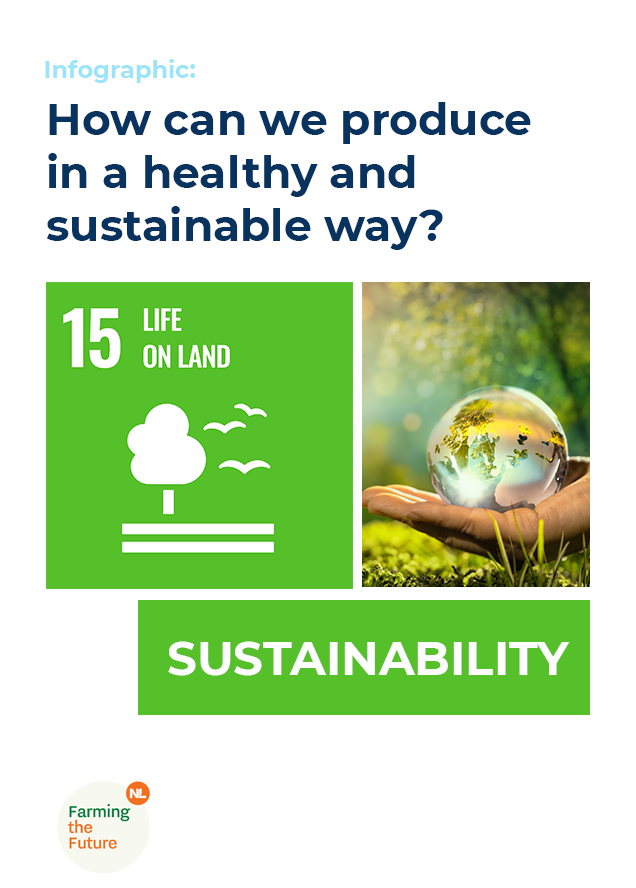 Infographic:

How can we produce in a healthy and sustainable way?

15 LIFE ON LAND

SUSTAINABILITY

NL
Farming the Future