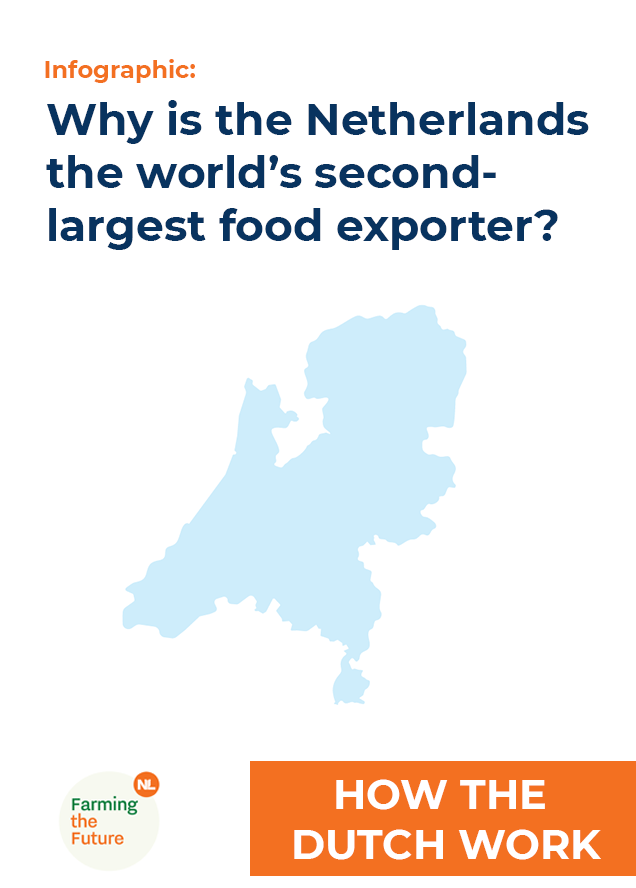 Infographic:

Why is the Netherlands the world's second-largest food exporter?

NL
Farming the Future

HOW THE DUTCH WORK