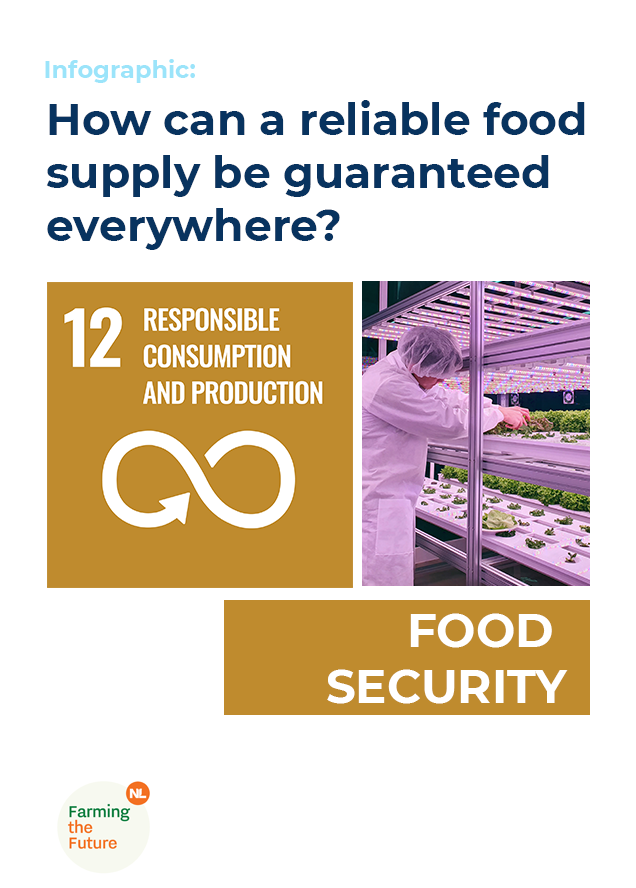 Infographic:

How can a reliable food supply be guaranteed everywhere?

12 RESPONSIBLE CONSUMPTION AND PRODUCTION

FOOD SECURITY

NL
Farming the Future